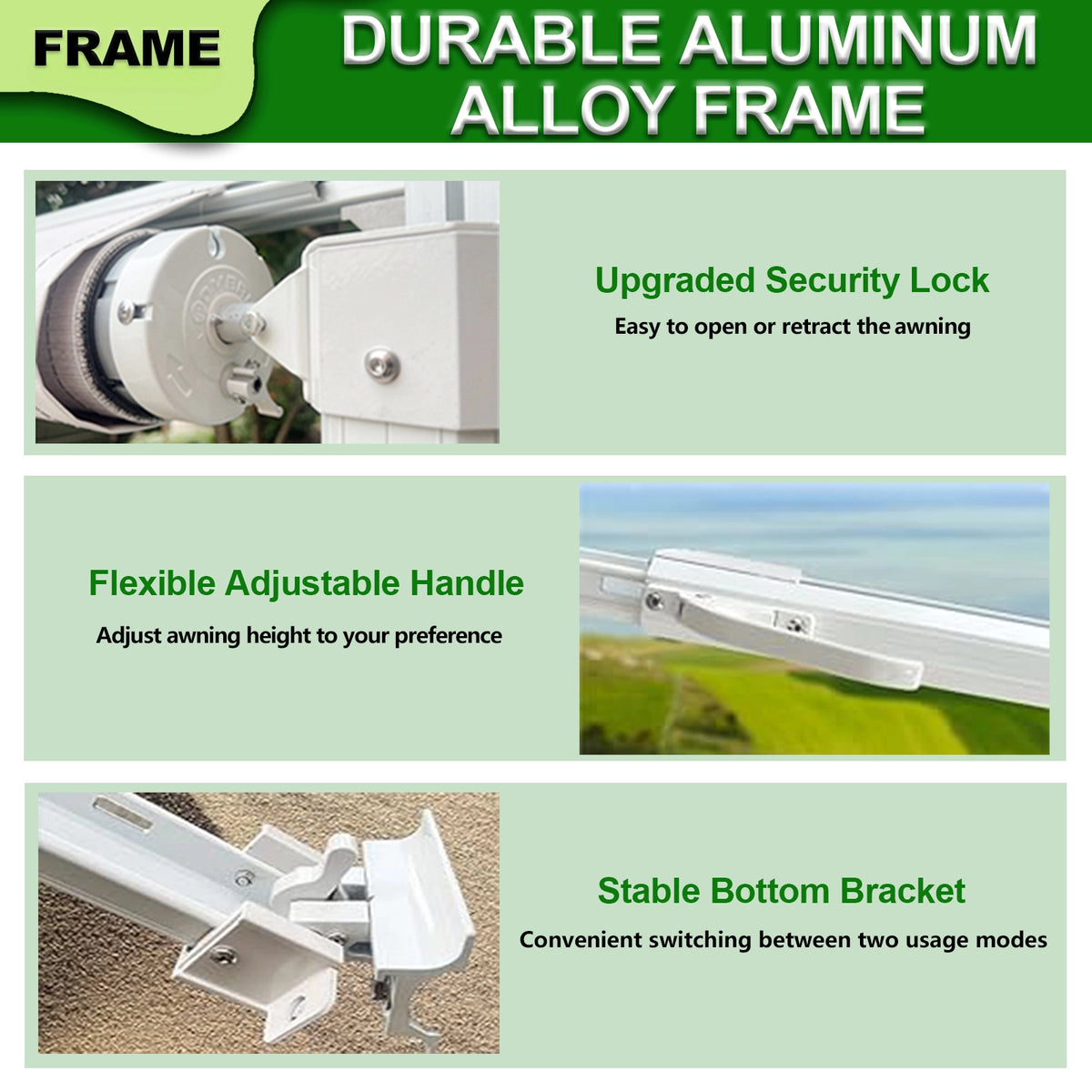 FRAME

DURABLE ALUMINUM ALLOY FRAME

Upgraded Security Lock

Easy to open or retract the awning

Flexible Adjustable Handle

Adjust awning height to your preference

Stable Bottom Bracket

Convenient switching between two usage modes